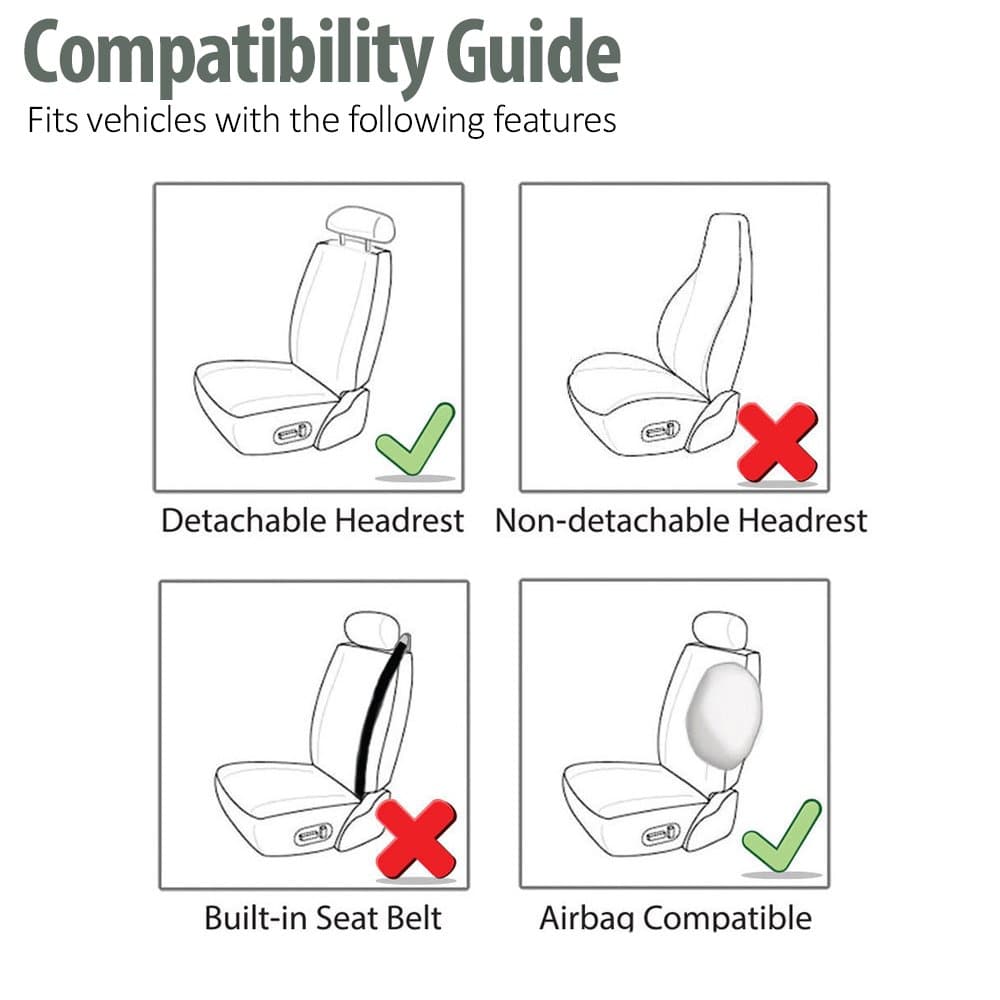 Compatibility Guide

Fits vehicles with the following features

Detachable Headrest

Non-detachable Headrest

Built-in Seat Belt

Airbag Compatible