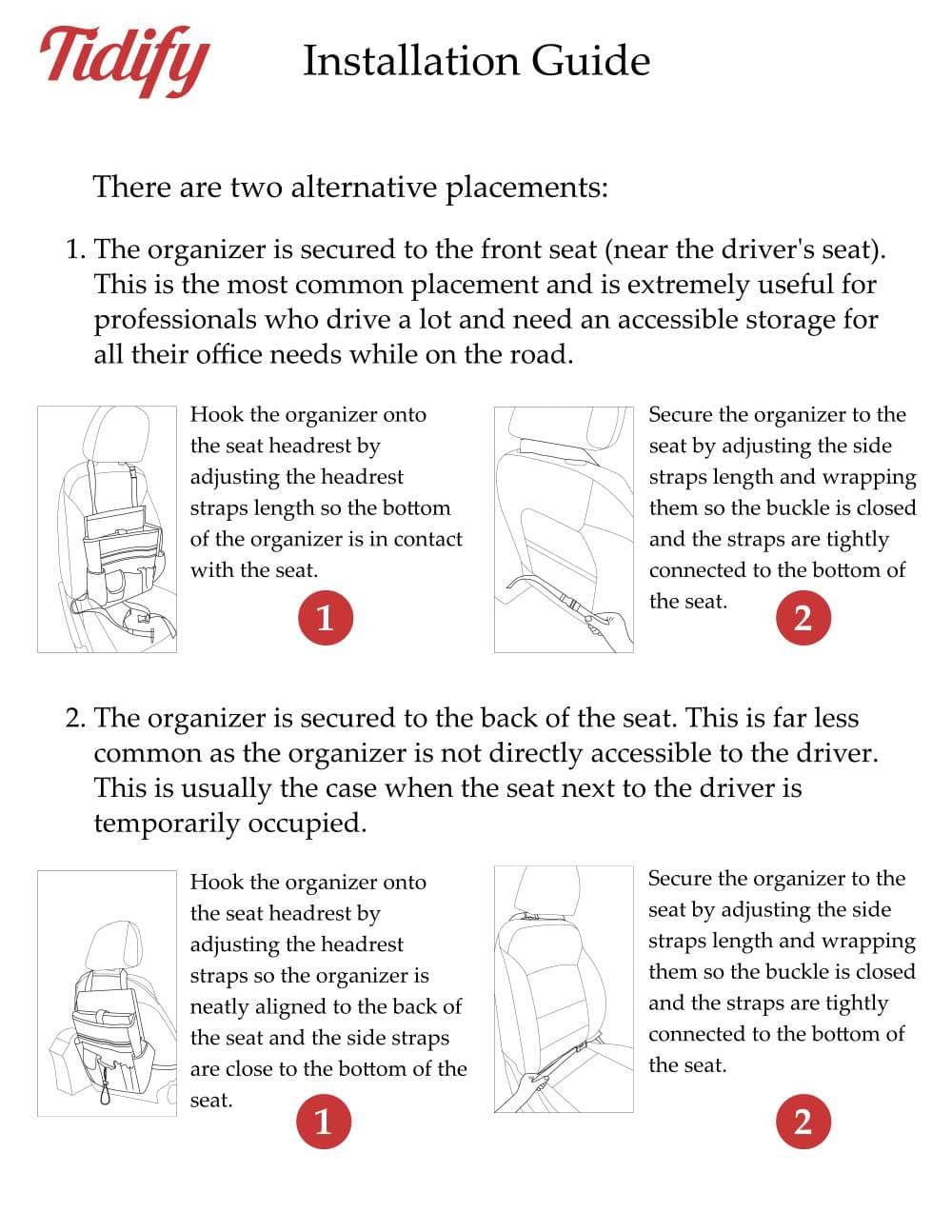 Tidify

Installation Guide

There are two alternative placements:

1. The organizer is secured to the front seat (near the driver's seat). This is the most common placement and is extremely useful for professionals who drive a lot and need an accessible storage for all their office needs while on the road.

Hook the organizer onto the seat headrest by adjusting the headrest straps length so the bottom of the organizer is in contact with the seat.

1

Secure the organizer to the seat by adjusting the side straps length and wrapping them so the buckle is closed and the straps are tightly connected to the bottom of the seat.

2

2. The organizer is secured to the back of the seat. This is far less common as the organizer is not directly accessible to the driver. This is usually the case when the seat next to the driver is temporarily occupied.

Hook the organizer onto the seat headrest by adjusting the headrest straps so the organizer is neatly aligned to the back of the seat and the side straps are close to the bottom of the seat.

1

Secure the organizer to the seat by adjusting the side straps length and wrapping them so the buckle is closed and the straps are tightly connected to the bottom of the seat.

2