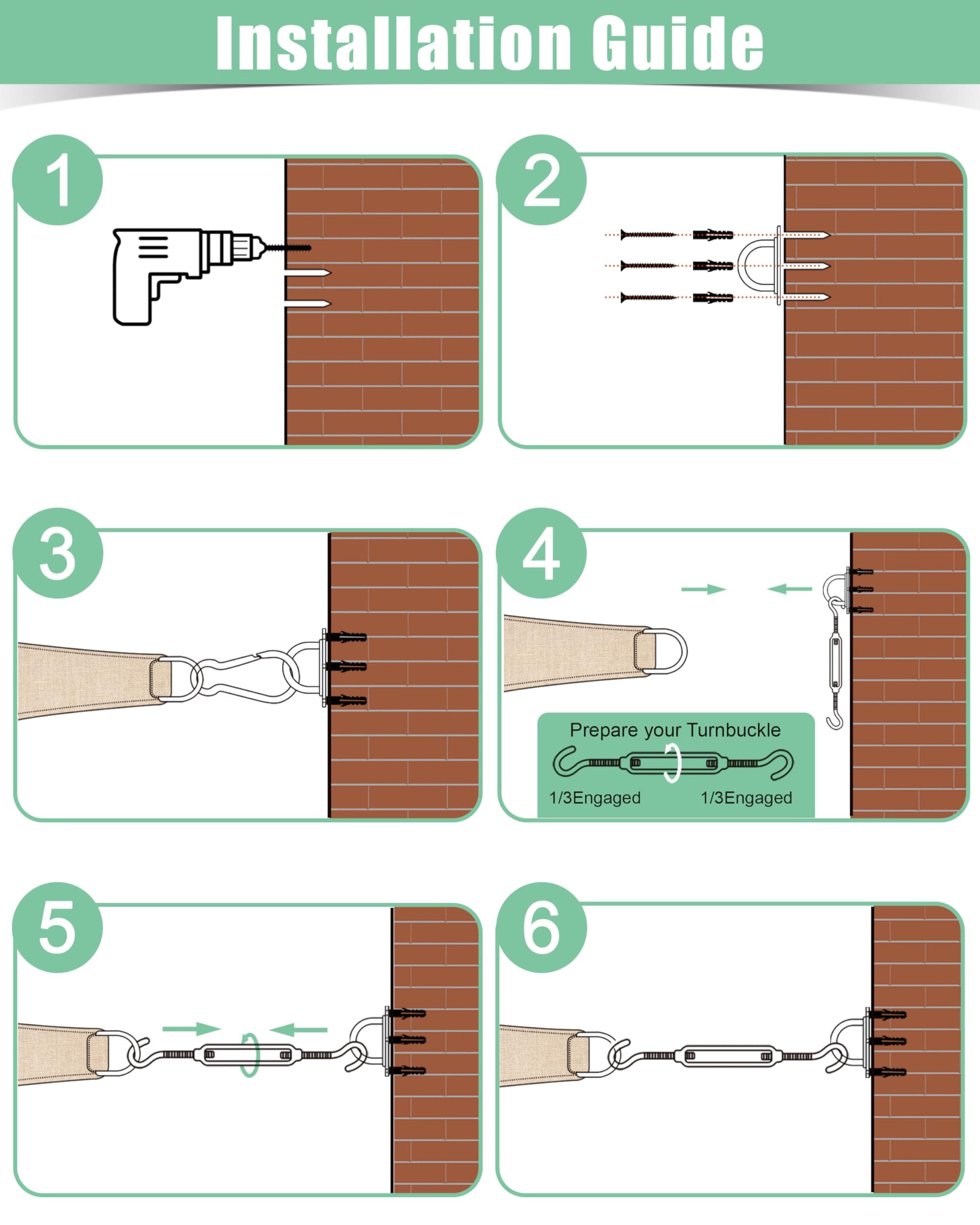 Installation Guide

1

2

3

4

Prepare your Turnbuckle

1/3Engaged

1/3Engaged

5

6