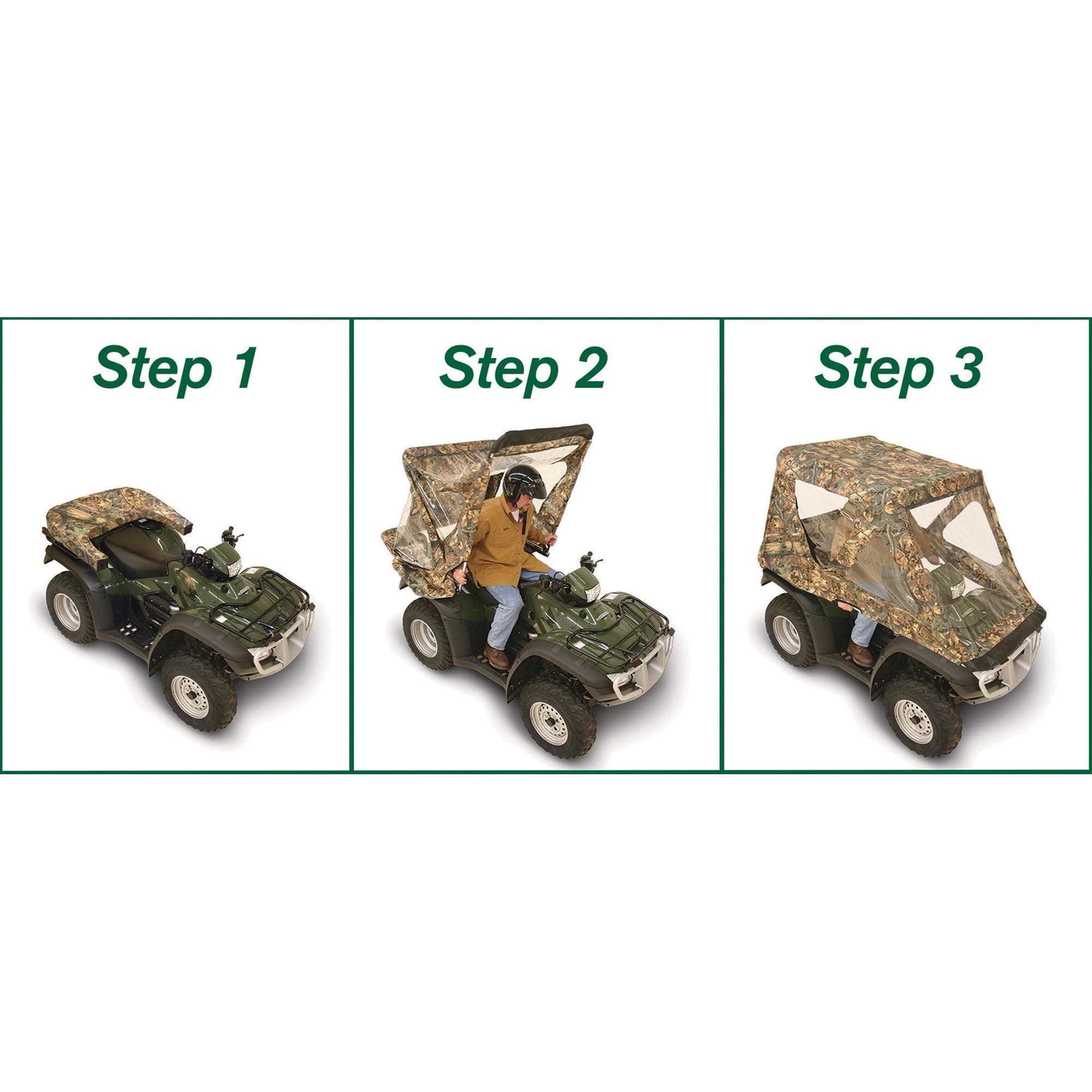 Step 1

Step 2

Step 3